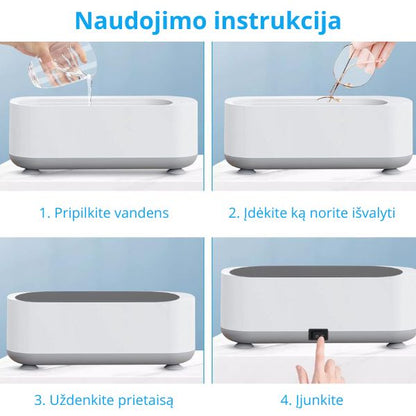 Naudojimo instrukcija

1. Pripilkite vandens

2. Įdėkite ką norite išvalyti

3. Uždenkite prietaisą

4. Įjunkite