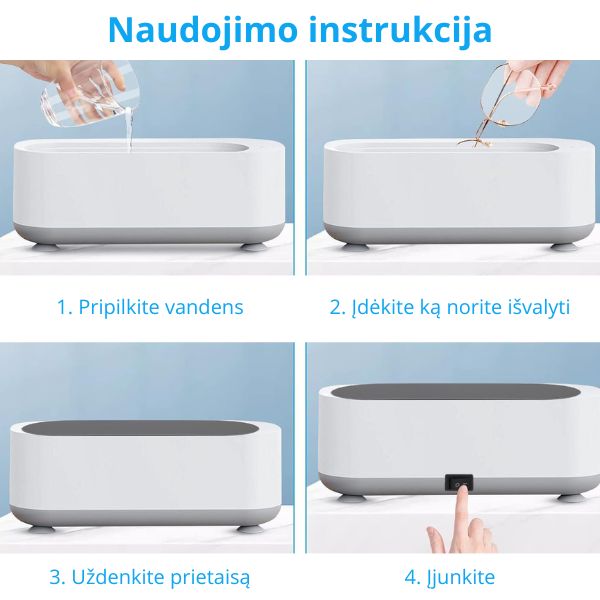 Naudojimo instrukcija

1. Pripilkite vandens

2. Įdėkite ką norite išvalyti

3. Uždenkite prietaisą

4. Įjunkite