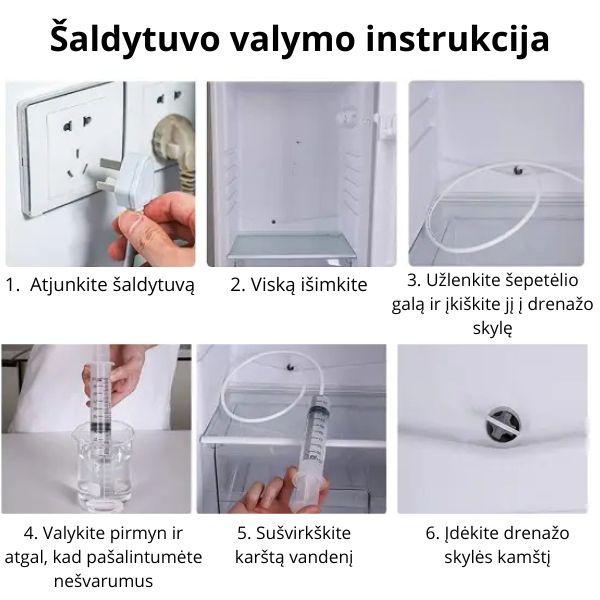 Šaldytuvo valymo instrukcija

1. Atjunkite šaldytuvą

2. Viską išimkite

3. Užlenkite šepetėlio galą ir įkiškite jį į drenažo skylę

4. Valykite pirmyn ir atgal, kad pašalintumėte nešvarumus

5. Sušvirkškite karštą vandenį

6. Įdėkite drenažo skylės kamštį