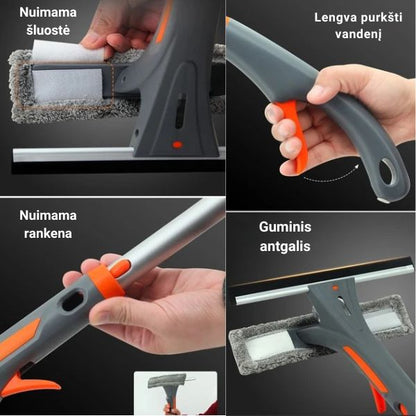 Nuimama šluostė

Lengva purkšti vandenį

Nuimama rankena

Guminis antgalis